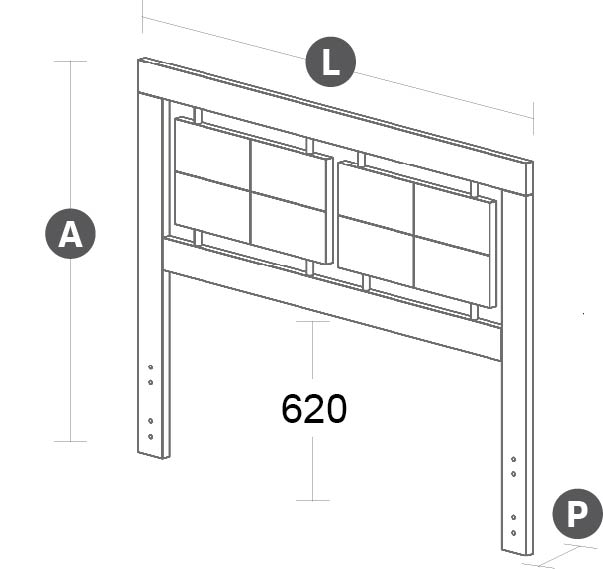 L
A
620
P